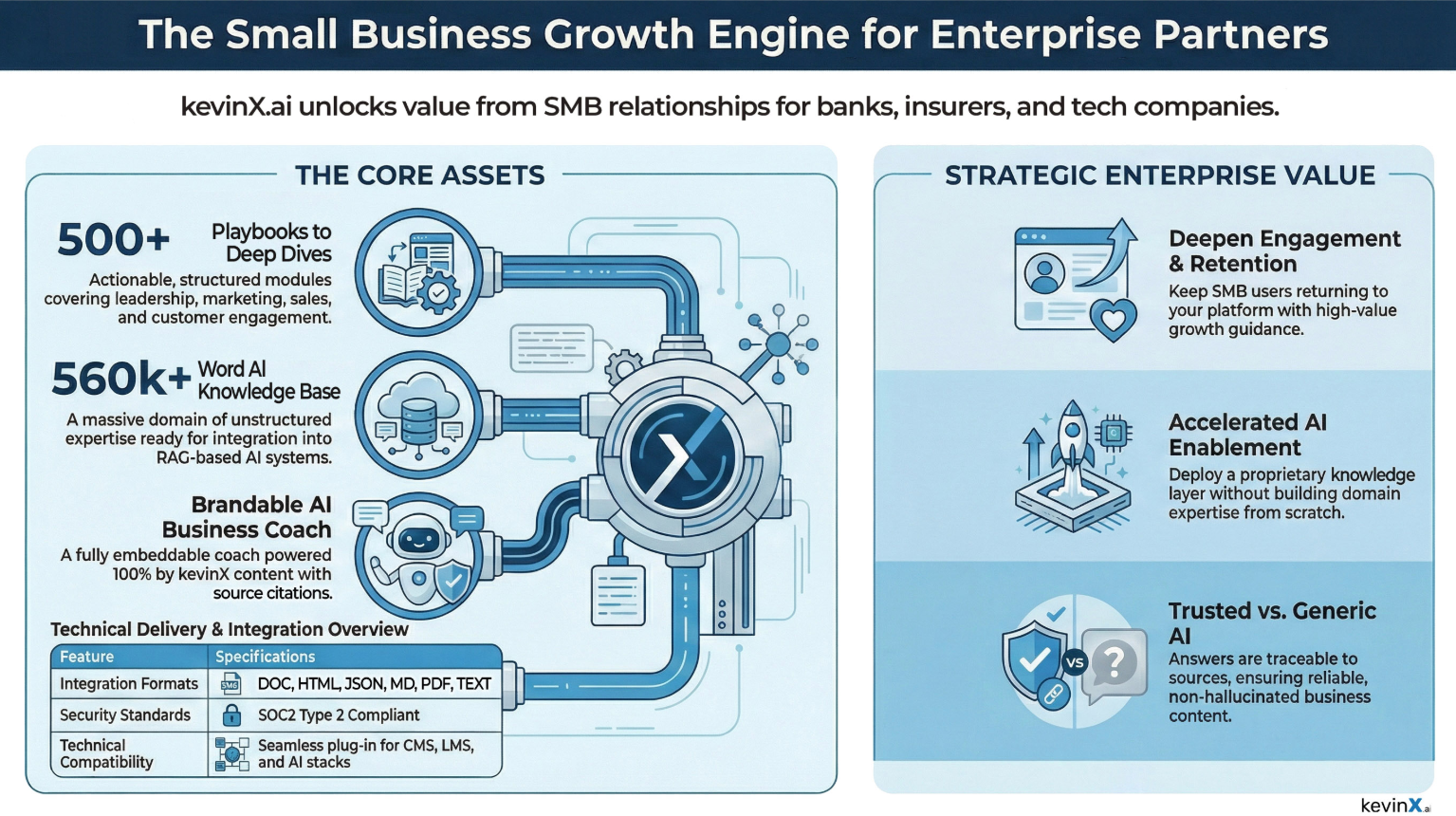 The Small Business Growth Engine for Enterprise Partners

kevinX.ai unlocks value from SMB relationships for banks, insurers, and tech companies.

THE CORE ASSETS

500+ Playbooks to Deep Dives

Actionable, structured modules covering leadership, marketing, sales, and customer engagement.

560k+ Word AI Knowledge Base

A massive domain of unstructured expertise ready for integration into RAG-based AI systems.

Brandable AI Business Coach

A fully embeddable coach powered 100% by kevinX content with source citations.

Technical Delivery & Integration Overview

| Feature | Specifications |
|---|---|
| Integration Formats | DOC, HTML, JSON, MD, PDF, TEXT |
| Security Standards | SOC2 Type 2 Compliant |
| Technical Compatibility | Seamless plug-in for CMS, LMS, and AI stacks |

STRATEGIC ENTERPRISE VALUE

Deepen Engagement & Retention

Keep SMB users returning to your platform with high-value growth guidance.

Accelerated AI Enablement

Deploy a proprietary knowledge layer without building domain expertise from scratch.

Trusted vs. Generic AI

VS

Answers are traceable to sources, ensuring reliable, non-hallucinated business content.

kevinX.ai